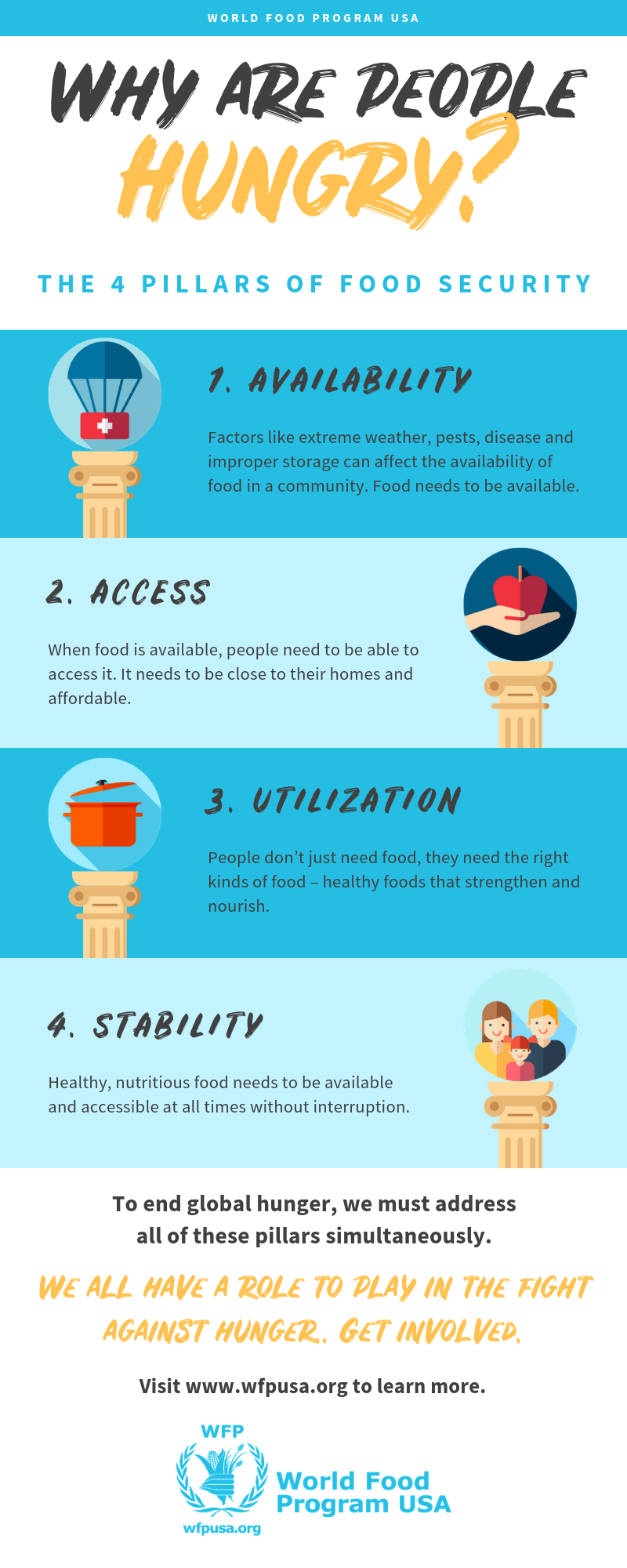 WORLD FOOD PROGRAM USA

WHY ARE PEOPLE HUNGRY?

THE 4 PILLARS OF FOOD SECURITY

1. AVAILABILITY

Factors like extreme weather, pests, disease and improper storage can affect the availability of food in a community. Food needs to be available.

2. ACCESS

When food is available, people need to be able to access it. It needs to be close to their homes and affordable.

3. UTILIZATION

People don't just need food, they need the right kinds of food – healthy foods that strengthen and nourish.

4. STABILITY

Healthy, nutritious food needs to be available and accessible at all times without interruption.

To end global hunger, we must address all of these pillars simultaneously.

WE ALL HAVE A ROLE TO PLAY IN THE FIGHT AGAINST HUNGER. GET INVOLVED.

Visit www.wfpusa.org to learn more.

WFP
wfpusa.org
World Food Program USA