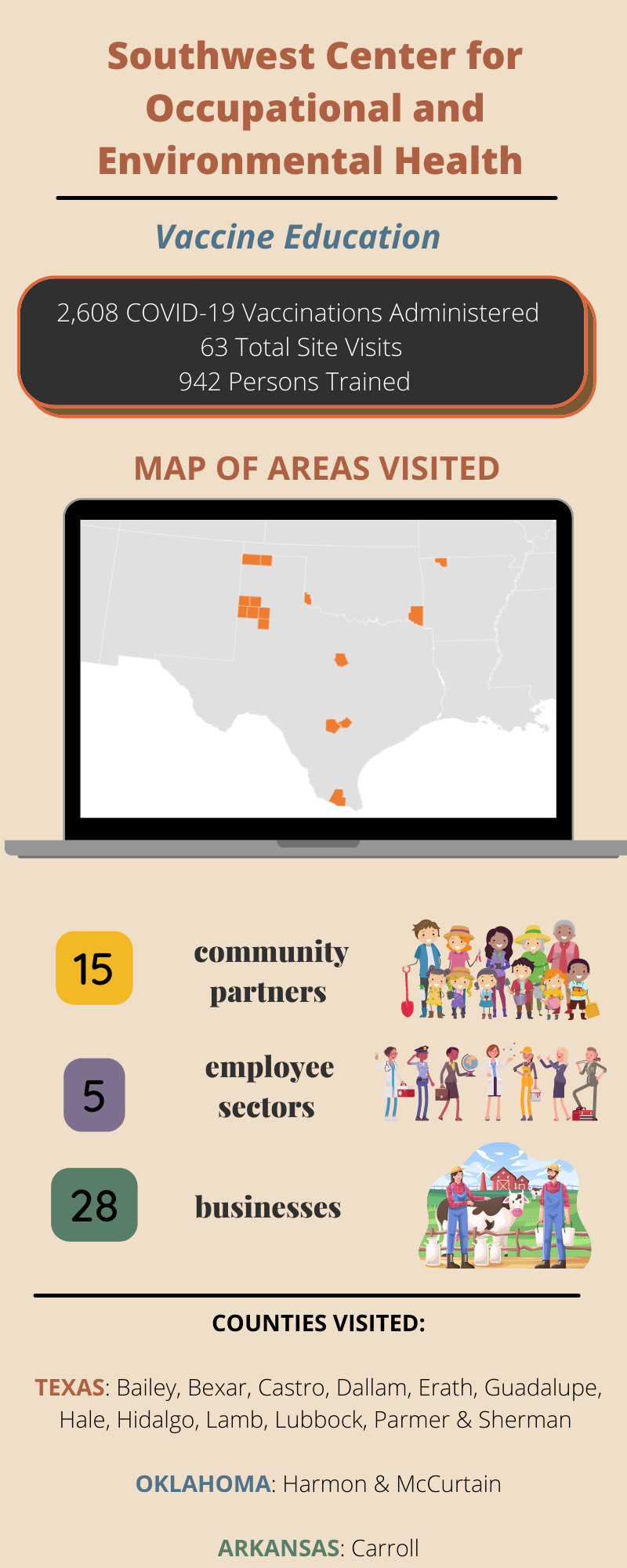 Southwest Center for Occupational and Environmental Health

Vaccine Education

2,608 COVID-19 Vaccinations Administered
63 Total Site Visits
942 Persons Trained

MAP OF AREAS VISITED

15 community partners

5 employee sectors

28 businesses

COUNTIES VISITED:

TEXAS: Bailey, Bexar, Castro, Dallam, Erath, Guadalupe, Hale, Hidalgo, Lamb, Lubbock, Parmer & Sherman

OKLAHOMA: Harmon & McCurtain

ARKANSAS: Carroll